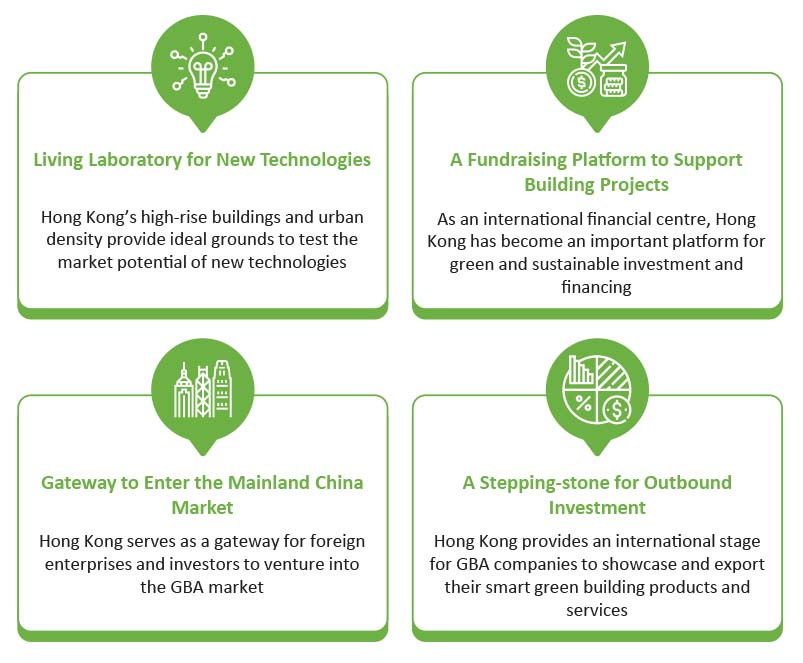 Living Laboratory for New Technologies

Hong Kong's high-rise buildings and urban density provide ideal grounds to test the market potential of new technologies

A Fundraising Platform to Support Building Projects

As an international financial centre, Hong Kong has become an important platform for green and sustainable investment and financing

Gateway to Enter the Mainland China Market

Hong Kong serves as a gateway for foreign enterprises and investors to venture into the GBA market

A Stepping-stone for Outbound Investment

Hong Kong provides an international stage for GBA companies to showcase and export their smart green building products and services